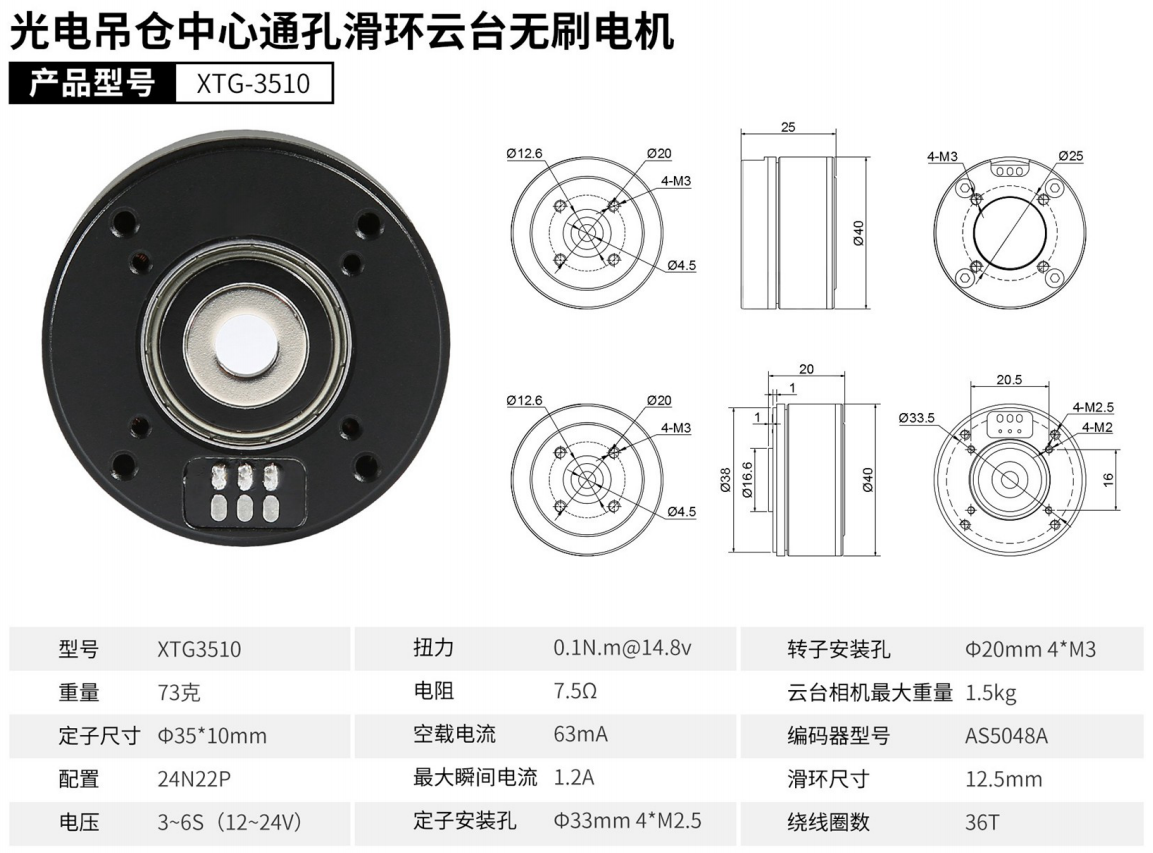 光电吊仓中心通孔滑环云台无刷电机

产品型号 XTG-3510

Ø12.6
Ø20
4-M3
Ø4.5

25
Ø40

4-M3
Ø25

Ø12.6
Ø20
4-M3
Ø4.5

20
1
1
Ø38
Ø16.6
Ø40

20.5
Ø33.5
4-M2.5
4-M2
16

| 型号 | XTG3510 | 扭力 | 0.1N.m@14.8v | 转子安装孔 | Φ20mm 4*M3 |
|---|---|---|---|---|---|
| 重量 | 73克 | 电阻 | 7.5Ω | 云台相机最大重量 | 1.5kg |
| 定子尺寸 | Φ35*10mm | 空载电流 | 63mA | 编码器型号 | AS5048A |
| 配置 | 24N22P | 最大瞬间电流 | 1.2A | 滑环尺寸 | 12.5mm |
| 电压 | 3~6S（12~24V） | 定子安装孔 | Φ33mm 4*M2.5 | 绕线圈数 | 36T |